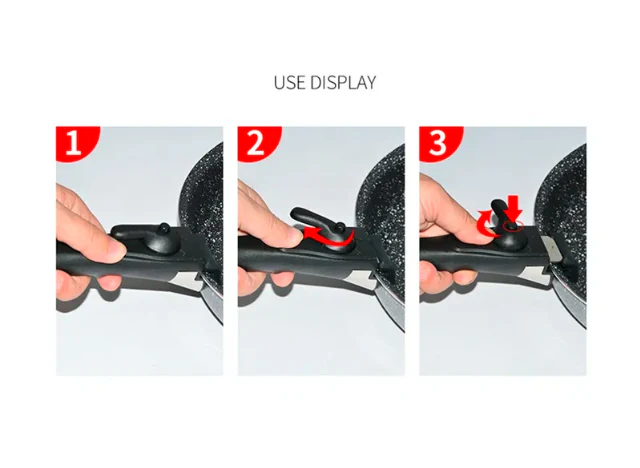 USE DISPLAY

1

2

3